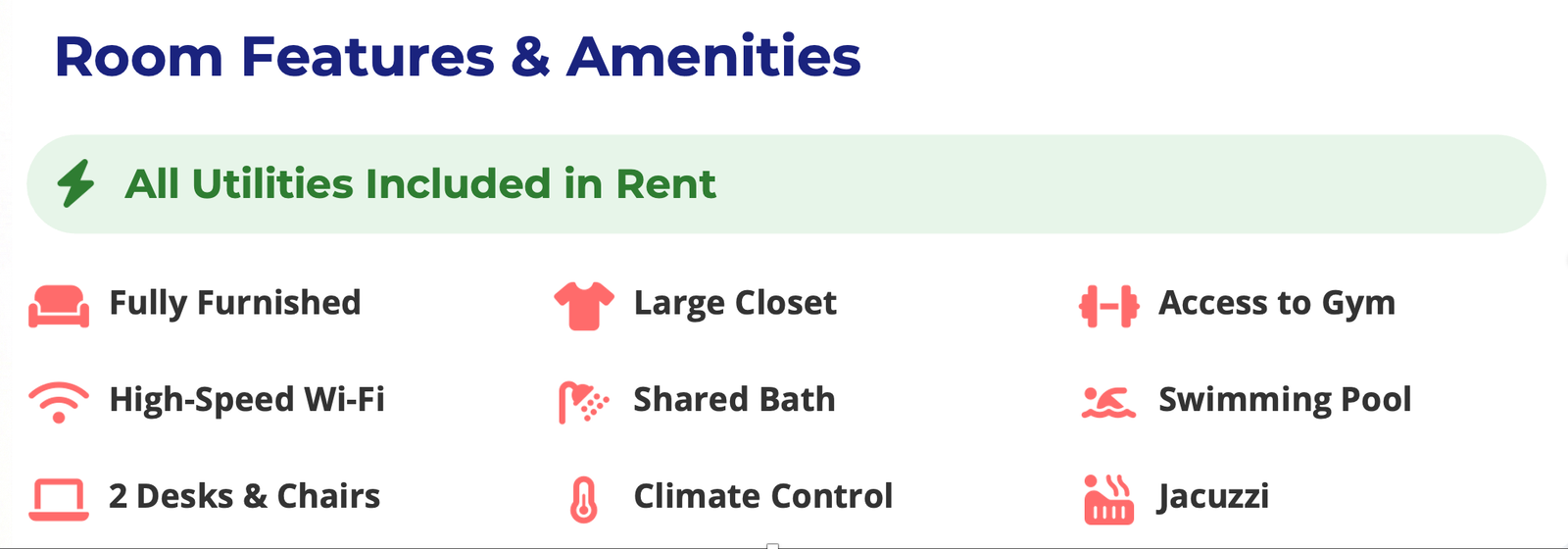 Room Features & Amenities

All Utilities Included in Rent

Fully Furnished

High-Speed Wi-Fi

2 Desks & Chairs

Large Closet

Shared Bath

Climate Control

Access to Gym

Swimming Pool

Jacuzzi